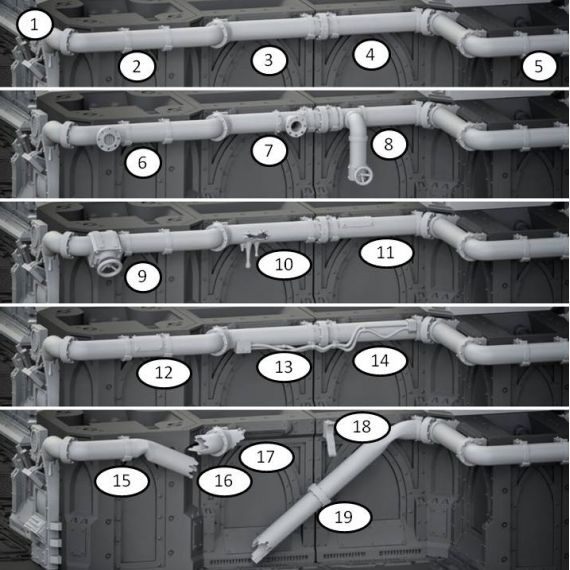 1
2
3
4
5
6
7
8
9
10
11
12
13
14
15
16
17
18
19