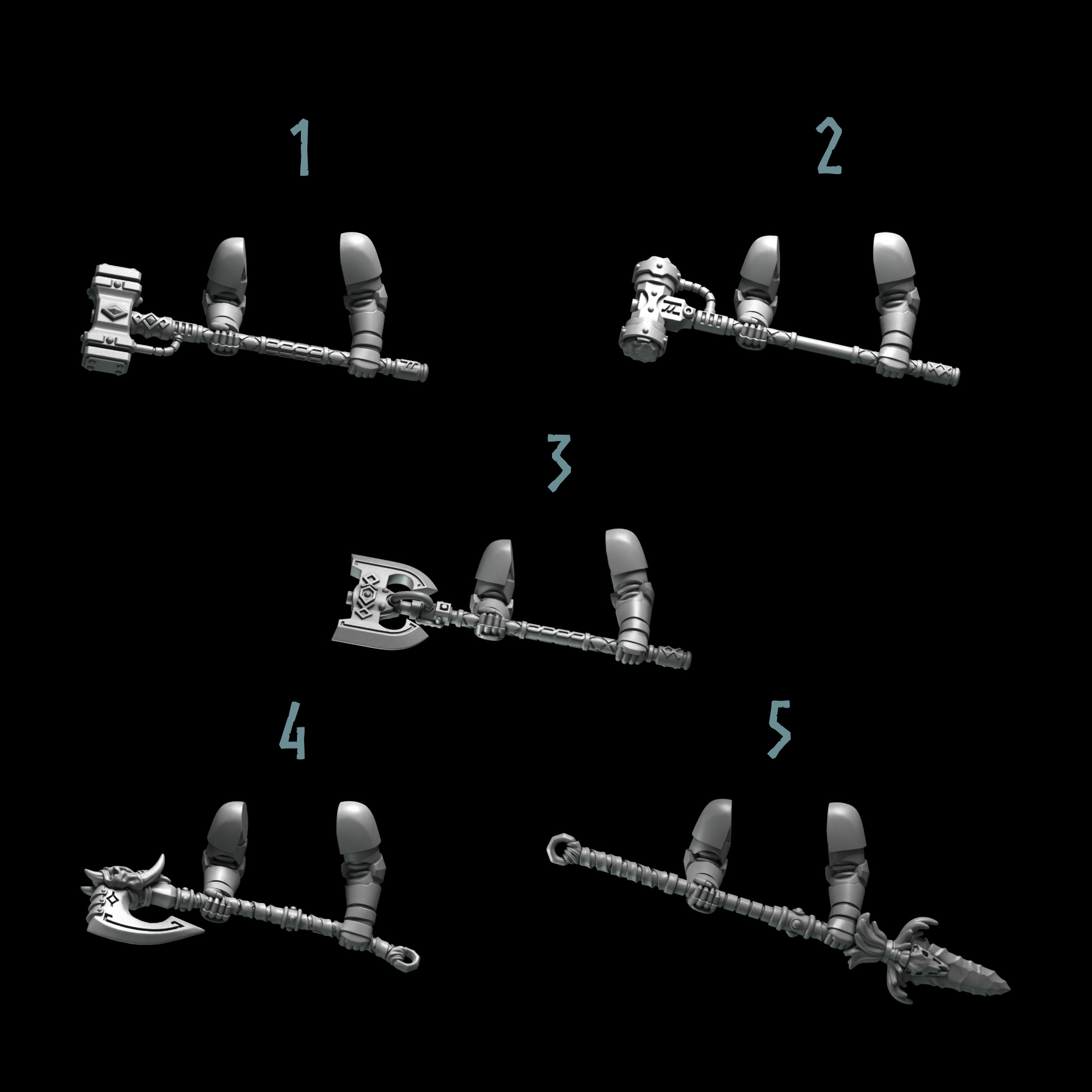 1

2

3

4

5