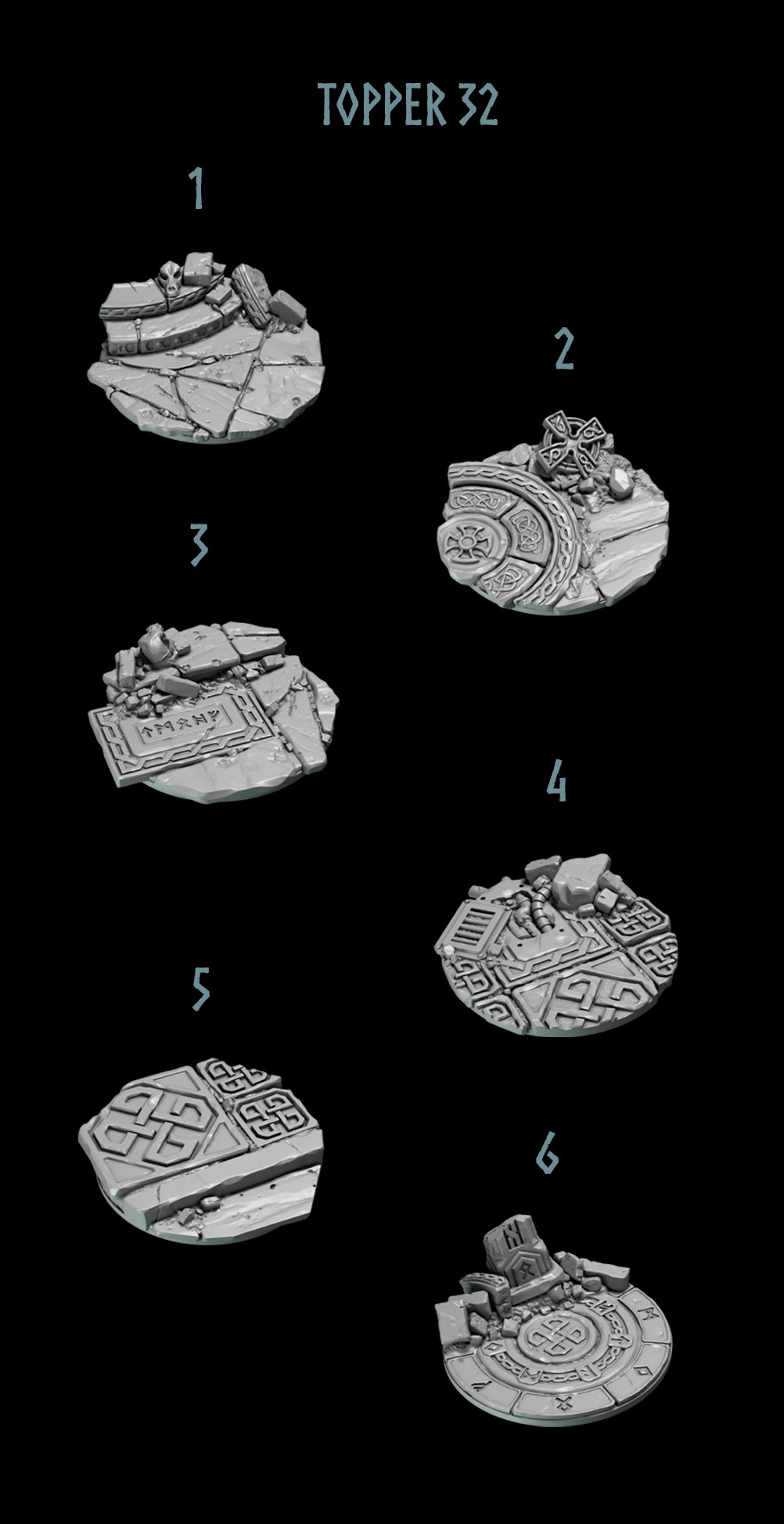 TOPPER 32

1

2

3

4

5

6