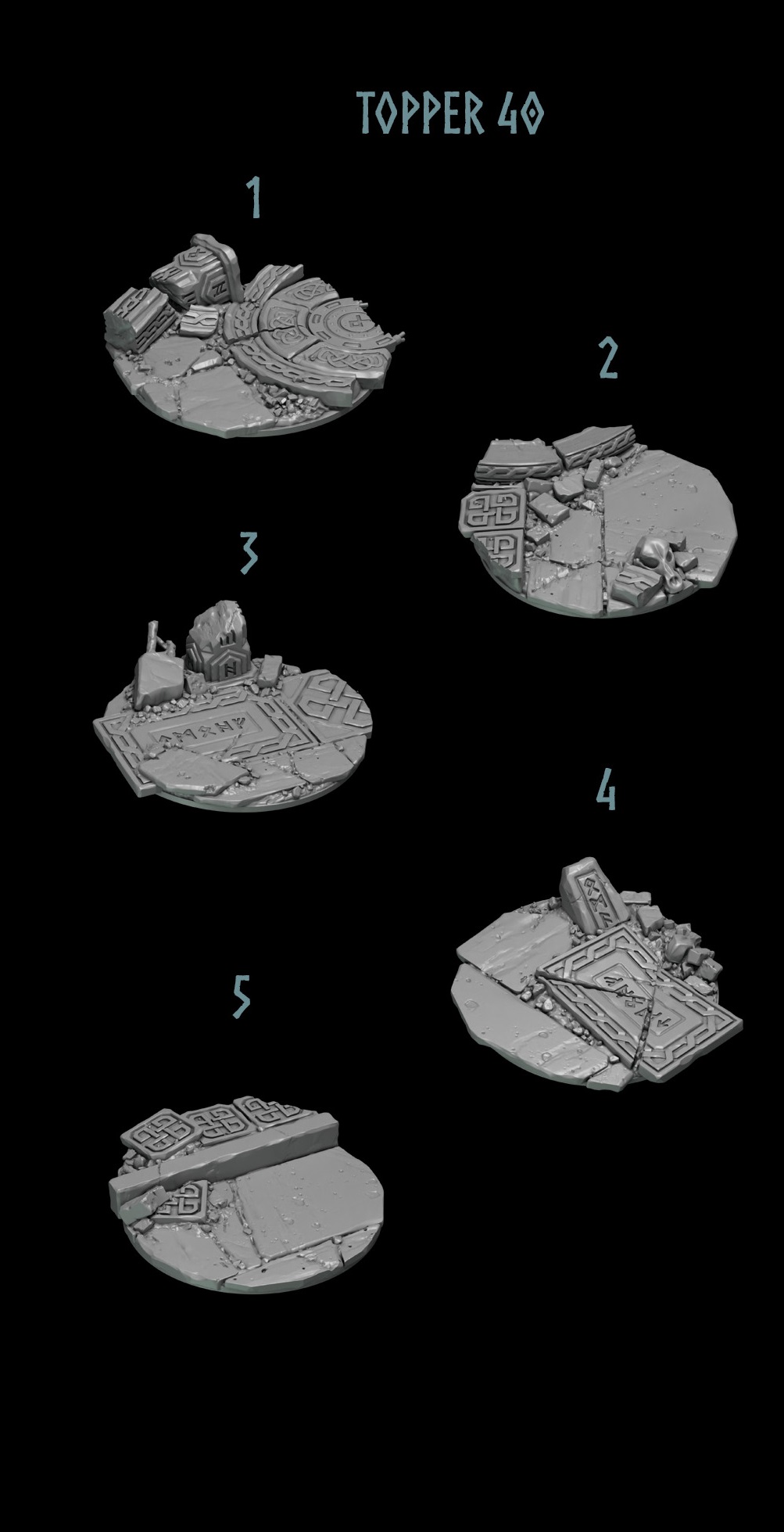 TOPPER 40

1

2

3

4

5